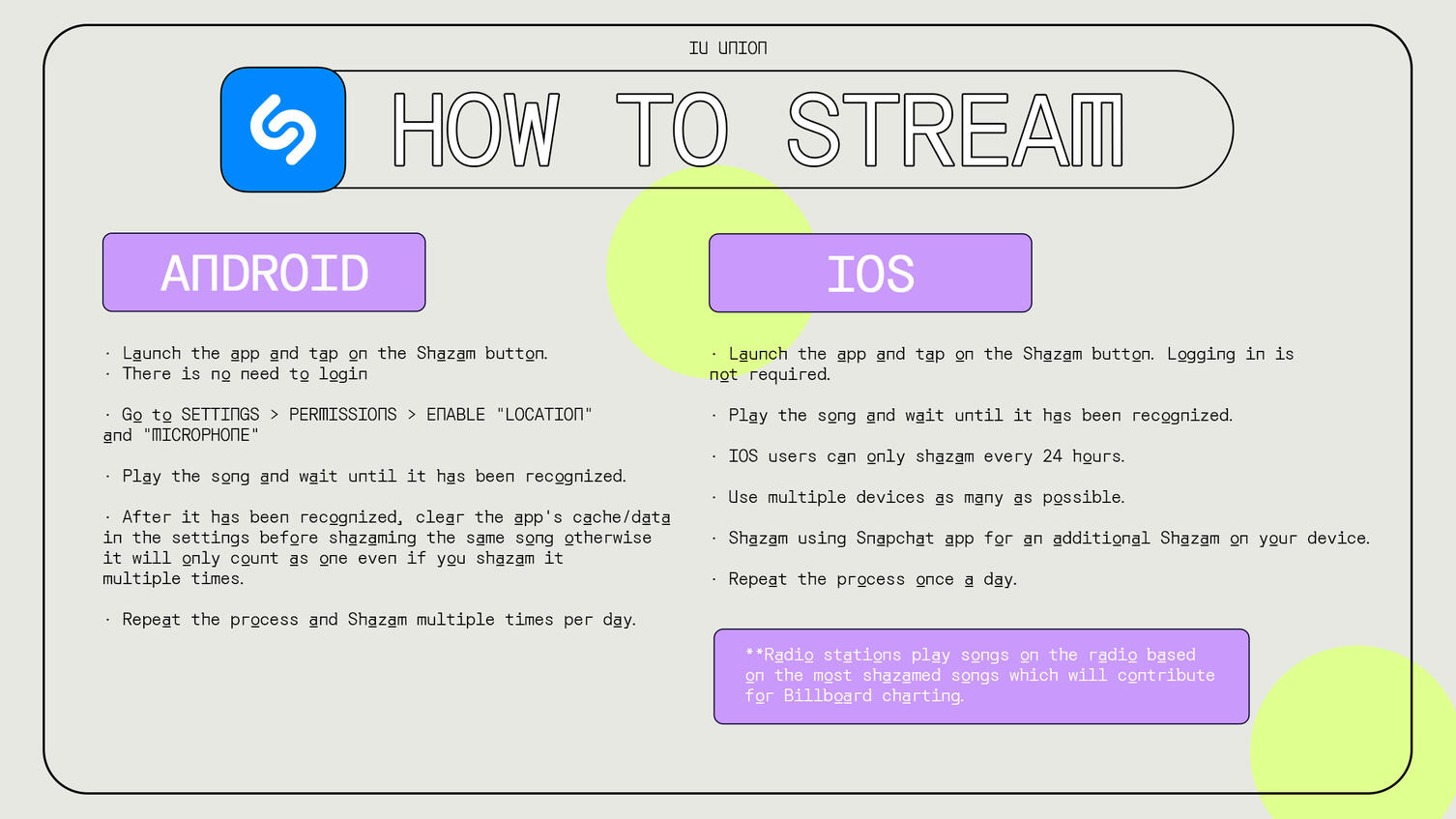 IU UNION

HOW TO STREAM

ANDROID

· Launch the app and tap on the Shazam button.
· There is no need to login

· Go to SETTINGS > PERMISSIONS > ENABLE "LOCATION" and "MICROPHONE"

· Play the song and wait until it has been recognized.

· After it has been recognized, clear the app's cache/data in the settings before shazaming the same song otherwise it will only count as one even if you shazam it multiple times.

· Repeat the process and Shazam multiple times per day.

IOS

· Launch the app and tap on the Shazam button. Logging in is not required.

· Play the song and wait until it has been recognized.

· IOS users can only shazam every 24 hours.

· Use multiple devices as many as possible.

· Shazam using Snapchat app for an additional Shazam on your device.

· Repeat the process once a day.

**Radio stations play songs on the radio based on the most shazamed songs which will contribute for Billboard charting.