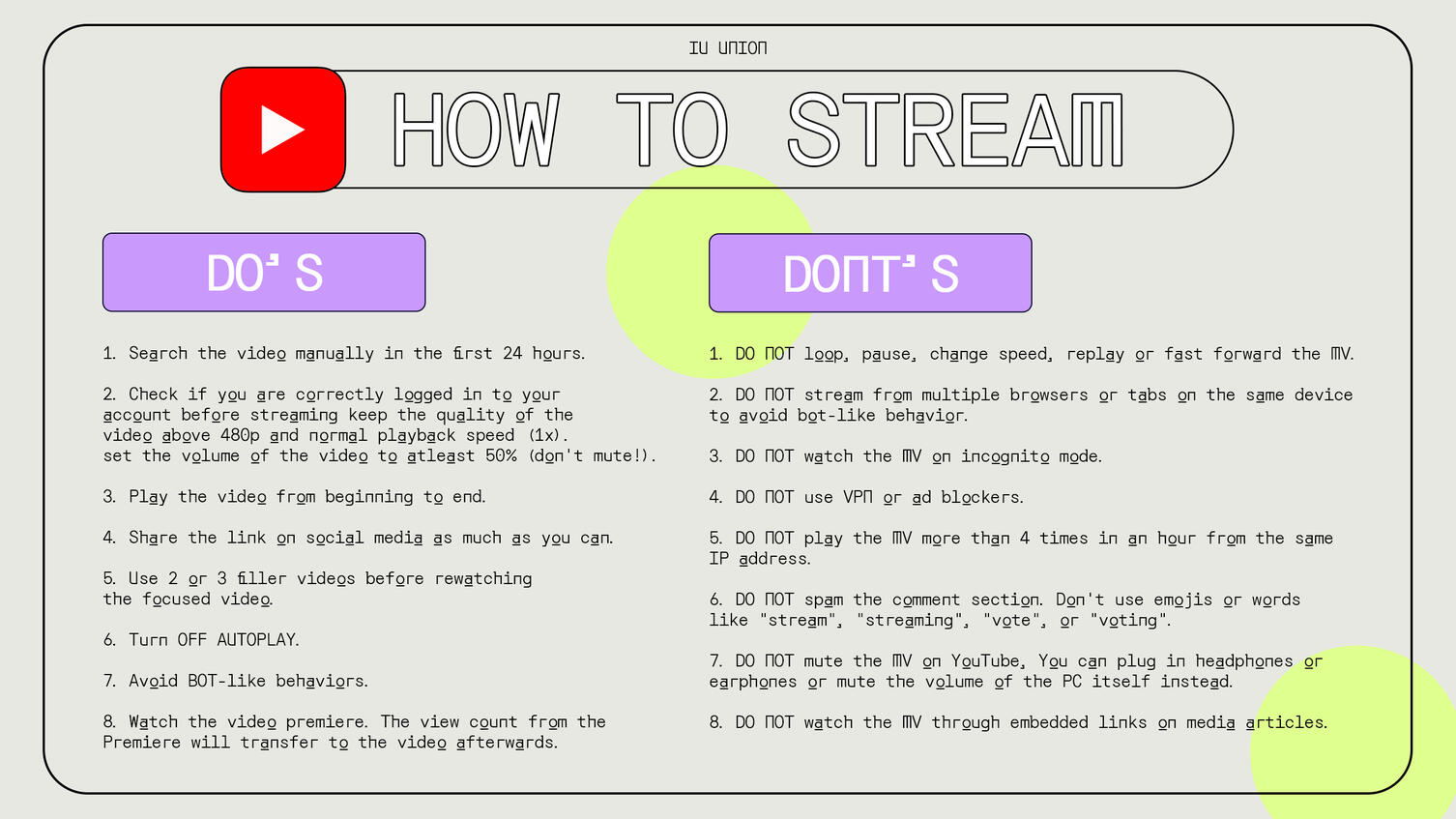 IU UNION

HOW TO STREAM

DO'S

1. Search the video manually in the first 24 hours.

2. Check if you are correctly logged in to your account before streaming keep the quality of the video above 480p and normal playback speed (1x). set the volume of the video to atleast 50% (don't mute!).

3. Play the video from beginning to end.

4. Share the link on social media as much as you can.

5. Use 2 or 3 filler videos before rewatching the focused video.

6. Turn OFF AUTOPLAY.

7. Avoid BOT-like behaviors.

8. Watch the video premiere. The view count from the Premiere will transfer to the video afterwards.

DONT'S

1. DO NOT loop, pause, change speed, replay or fast forward the MV.

2. DO NOT stream from multiple browsers or tabs on the same device to avoid bot-like behavior.

3. DO NOT watch the MV on incognito mode.

4. DO NOT use VPN or ad blockers.

5. DO NOT play the MV more than 4 times in an hour from the same IP address.

6. DO NOT spam the comment section. Don't use emojis or words like "stream", "streaming", "vote", or "voting".

7. DO NOT mute the MV on YouTube, You can plug in headphones or earphones or mute the volume of the PC itself instead.

8. DO NOT watch the MV through embedded links on media articles.